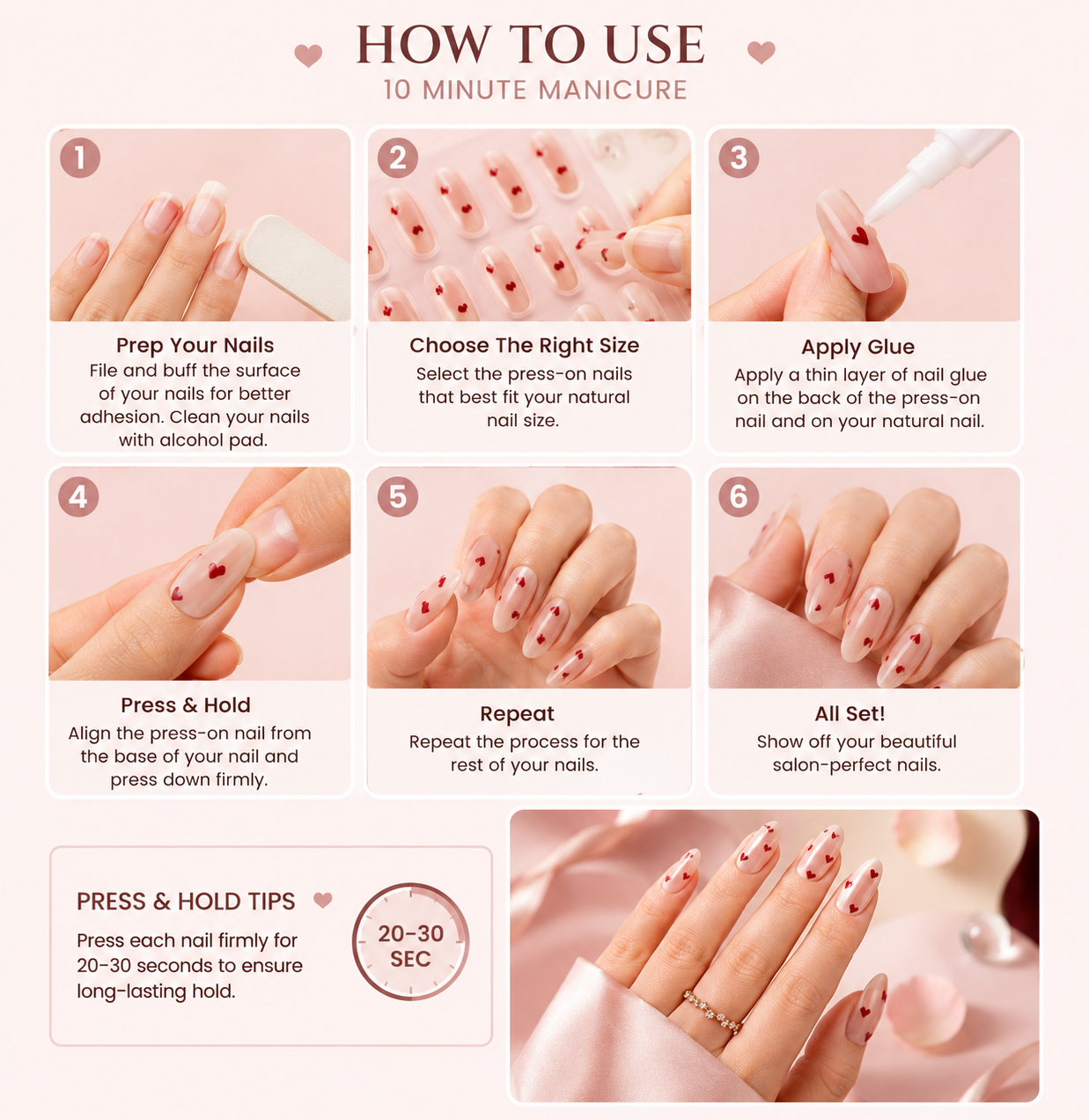 HOW TO USE
10 MINUTE MANICURE

1
Prep Your Nails
File and buff the surface of your nails for better adhesion. Clean your nails with alcohol pad.

2
Choose The Right Size
Select the press-on nails that best fit your natural nail size.

3
Apply Glue
Apply a thin layer of nail glue on the back of the press-on nail and on your natural nail.

4
Press & Hold
Align the press-on nail from the base of your nail and press down firmly.

5
Repeat
Repeat the process for the rest of your nails.

6
All Set!
Show off your beautiful salon-perfect nails.

PRESS & HOLD TIPS
Press each nail firmly for 20-30 seconds to ensure long-lasting hold.

20-30 SEC